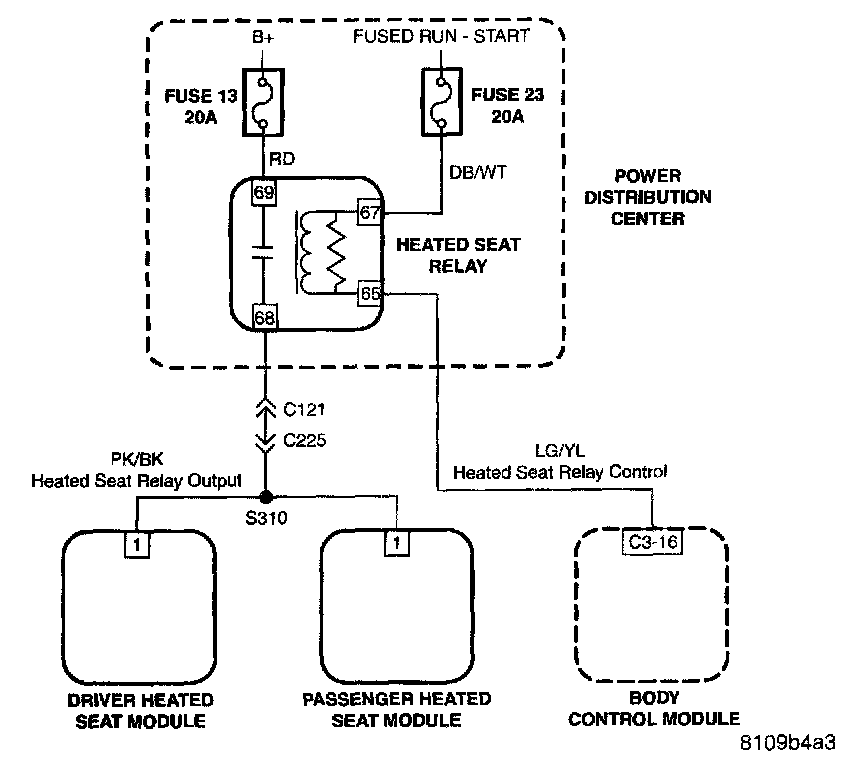 B+

FUSED RUN - START

FUSE 13
20A

FUSE 23
20A

RD

DB/WT

POWER DISTRIBUTION CENTER

69

67

HEATED SEAT RELAY

65

68

C121

C225

PK/BK
Heated Seat Relay Output

LG/YL
Heated Seat Relay Control

S310

1

1

C3-16

DRIVER HEATED SEAT MODULE

PASSENGER HEATED SEAT MODULE

BODY CONTROL MODULE

8109b4a3