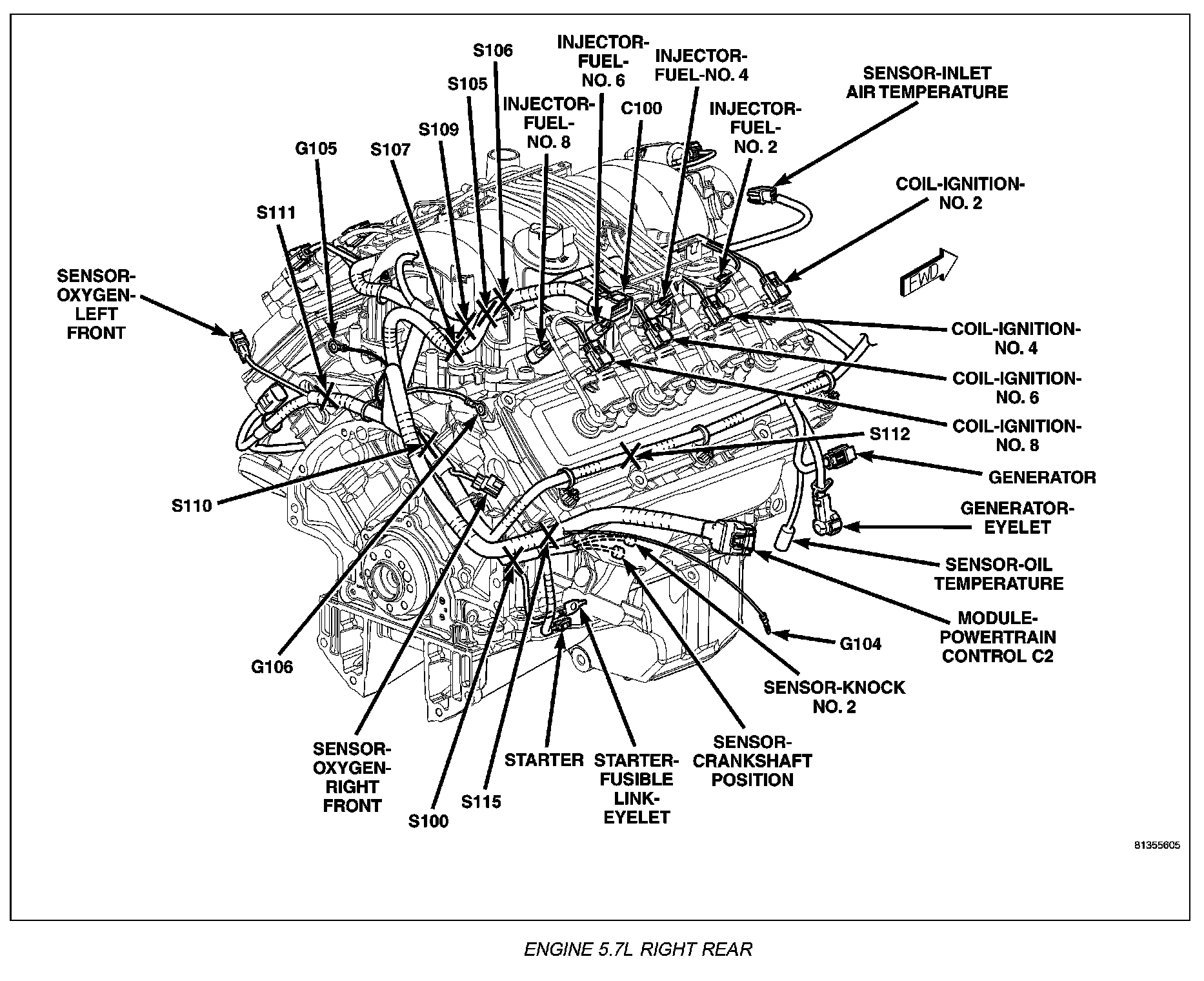 S106

INJECTOR-FUEL-NO. 6

INJECTOR-FUEL-NO. 4

SENSOR-INLET AIR TEMPERATURE

S105

INJECTOR-FUEL-NO. 8

C100

INJECTOR-FUEL-NO. 2

S109

G105

S107

COIL-IGNITION-NO. 2

S111

FWD

SENSOR-OXYGEN-LEFT FRONT

COIL-IGNITION-NO. 4

COIL-IGNITION-NO. 6

COIL-IGNITION-NO. 8

S112

GENERATOR

S110

GENERATOR-EYELET

SENSOR-OIL TEMPERATURE

MODULE-POWERTRAIN CONTROL C2

G104

G106

SENSOR-KNOCK NO. 2

SENSOR-OXYGEN-RIGHT FRONT

STARTER

STARTER-FUSIBLE LINK-EYELET

SENSOR-CRANKSHAFT POSITION

S115

S100

81355605

ENGINE 5.7L RIGHT REAR