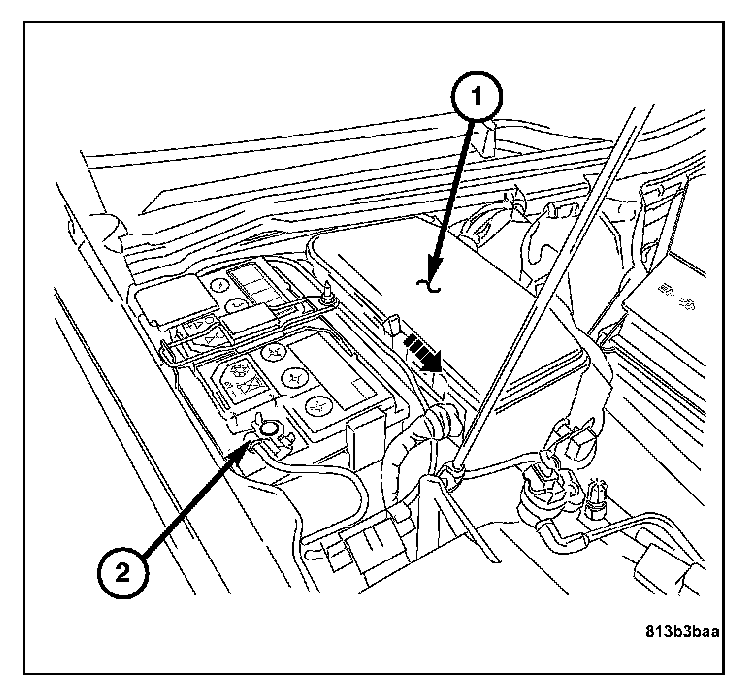 1
2
813b3baa