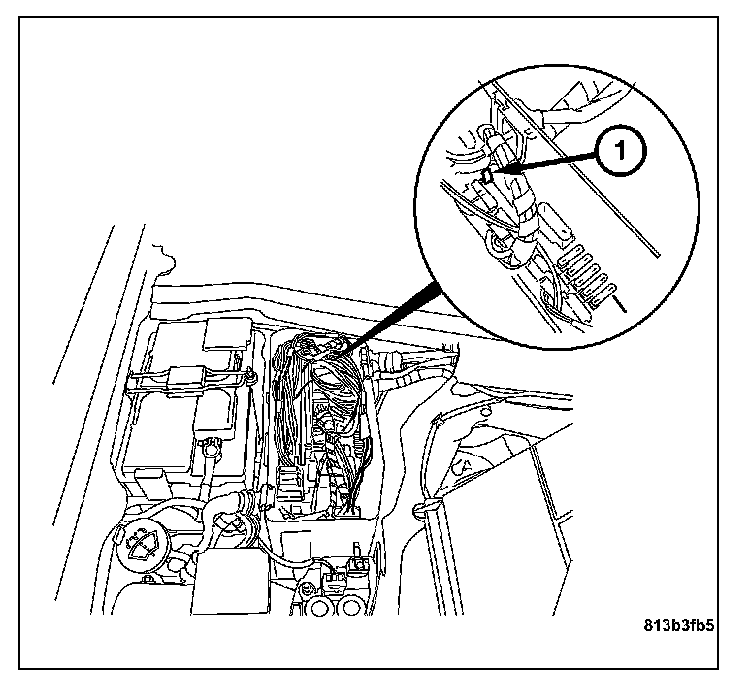 1

813b3fb5