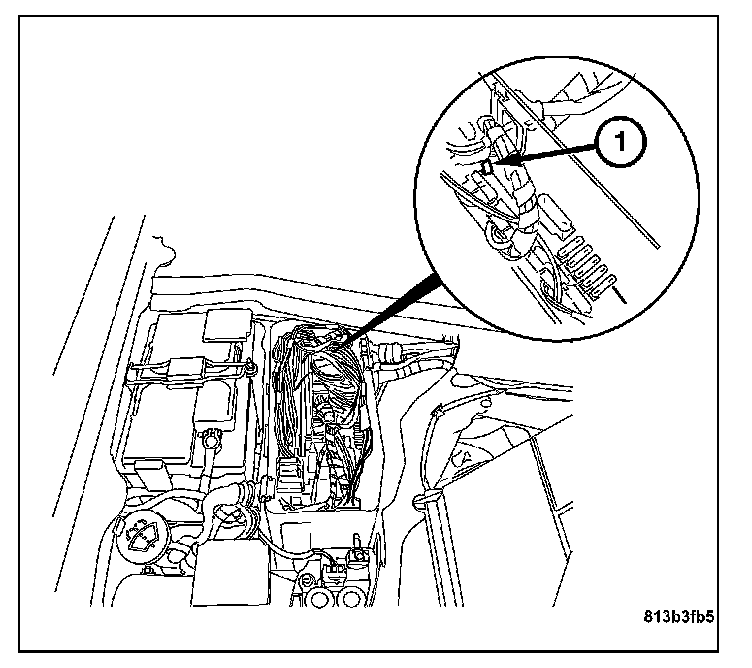 1

813b3fb5