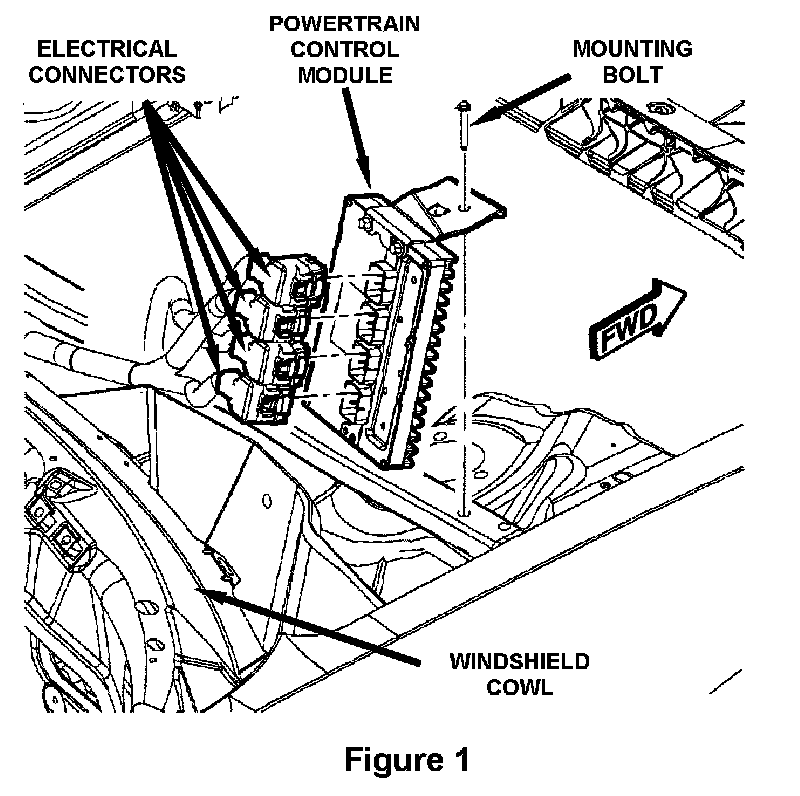 ELECTRICAL CONNECTORS

POWERTRAIN CONTROL MODULE

MOUNTING BOLT

FWD

WINDSHIELD COWL

Figure 1