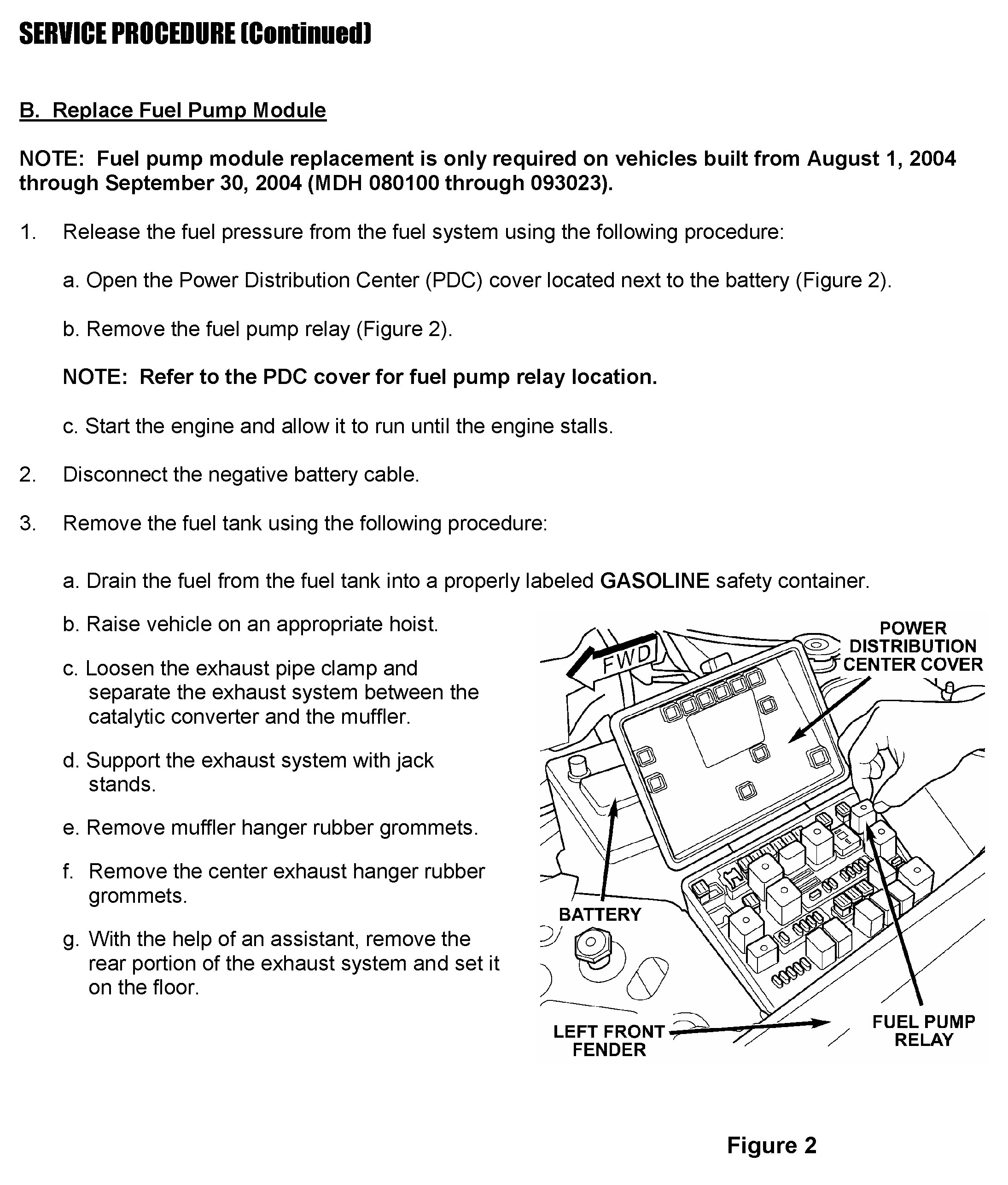 SERVICE PROCEDURE (Continued)

B. Replace Fuel Pump Module

NOTE: Fuel pump module replacement is only required on vehicles built from August 1, 2004 through September 30, 2004 (MDH 080100 through 093023).

1. Release the fuel pressure from the fuel system using the following procedure:

a. Open the Power Distribution Center (PDC) cover located next to the battery (Figure 2).

b. Remove the fuel pump relay (Figure 2).

NOTE: Refer to the PDC cover for fuel pump relay location.

c. Start the engine and allow it to run until the engine stalls.

2. Disconnect the negative battery cable.

3. Remove the fuel tank using the following procedure:

a. Drain the fuel from the fuel tank into a properly labeled GASOLINE safety container.

b. Raise vehicle on an appropriate hoist.

c. Loosen the exhaust pipe clamp and separate the exhaust system between the catalytic converter and the muffler.

d. Support the exhaust system with jack stands.

e. Remove muffler hanger rubber grommets.

f. Remove the center exhaust hanger rubber grommets.

g. With the help of an assistant, remove the rear portion of the exhaust system and set it on the floor.

FWD

POWER DISTRIBUTION CENTER COVER

BATTERY

LEFT FRONT FENDER

FUEL PUMP RELAY

Figure 2