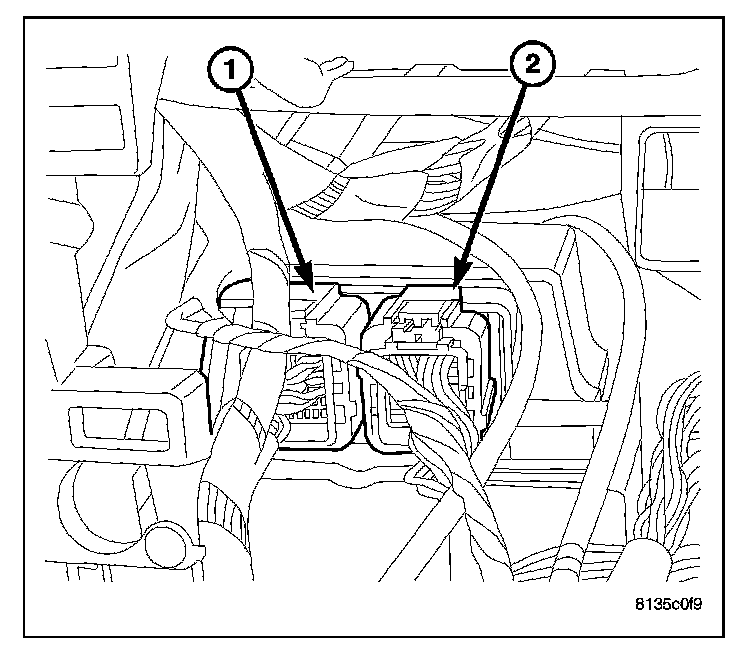 1
2
8135c0f9