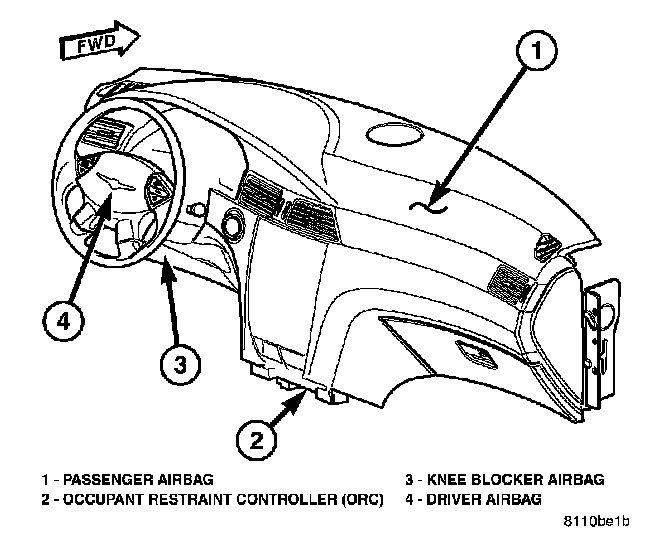 FWD

1

4

3

2

1 - PASSENGER AIRBAG
2 - OCCUPANT RESTRAINT CONTROLLER (ORC)

3 - KNEE BLOCKER AIRBAG
4 - DRIVER AIRBAG

8110be1b