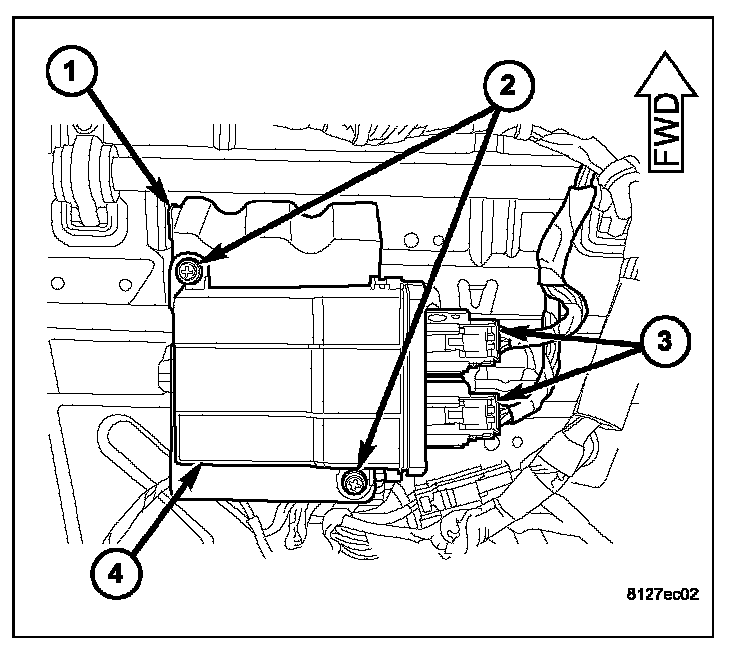 1
2
FWD
3
4
8127ec02