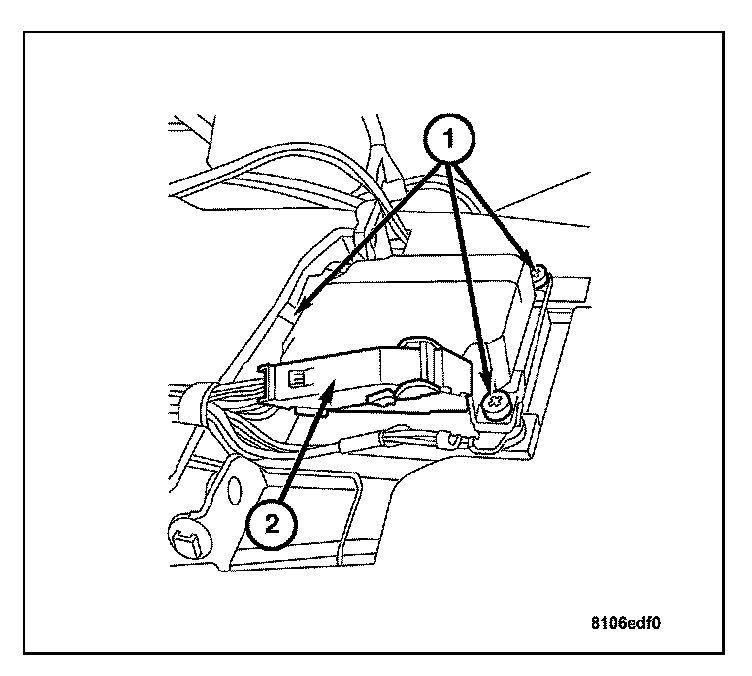 1
2
8106edf0