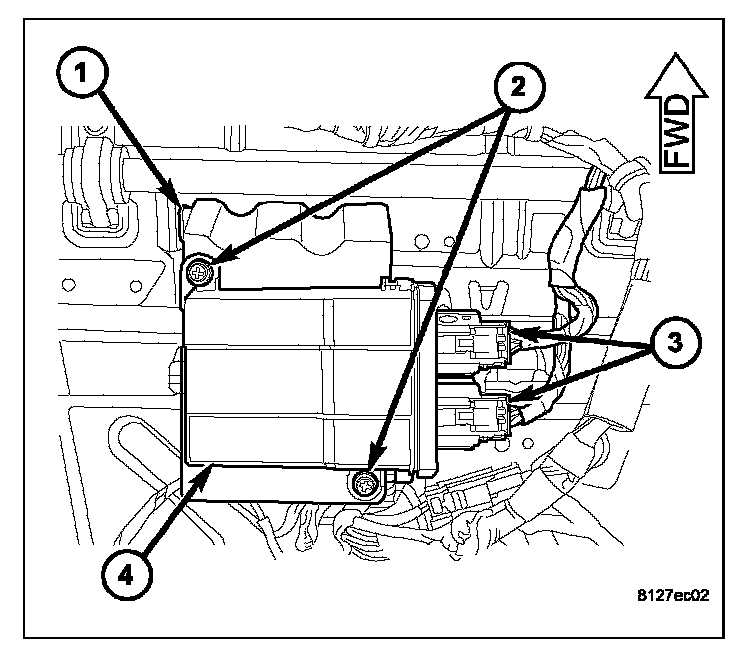 1
2
FWD
3
4
8127ec02