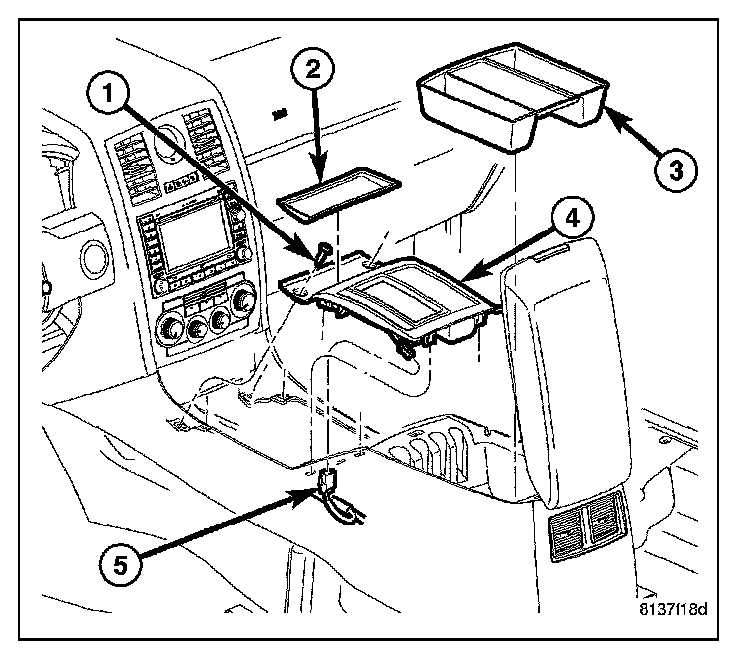 1
2
3
4
5
8137f18d