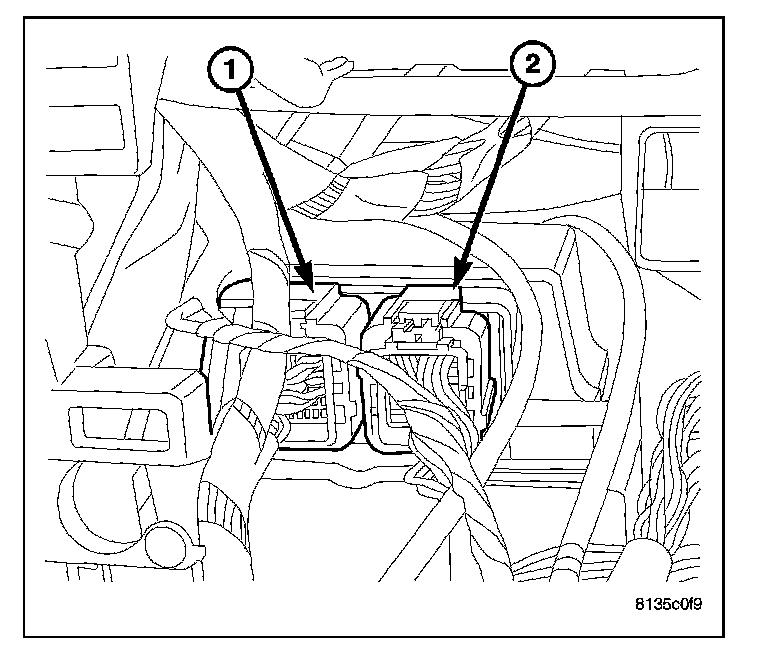 1
2
8135c0f9