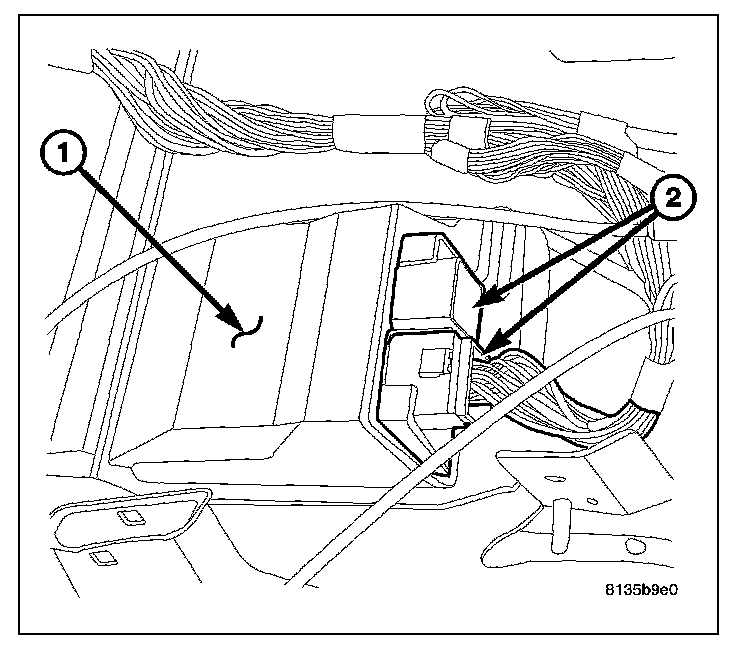 1

2

8135b9e0