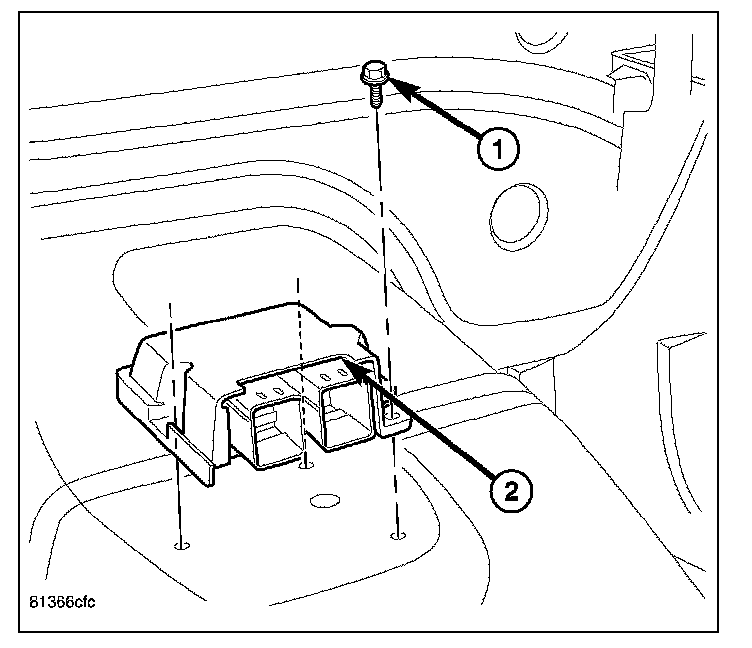 1

2

81366cfc