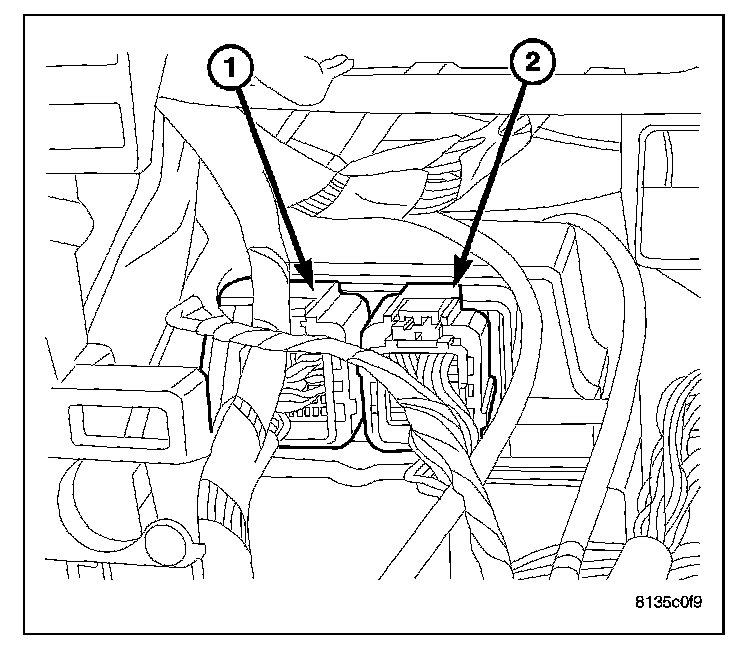 1
2
8135c0f9