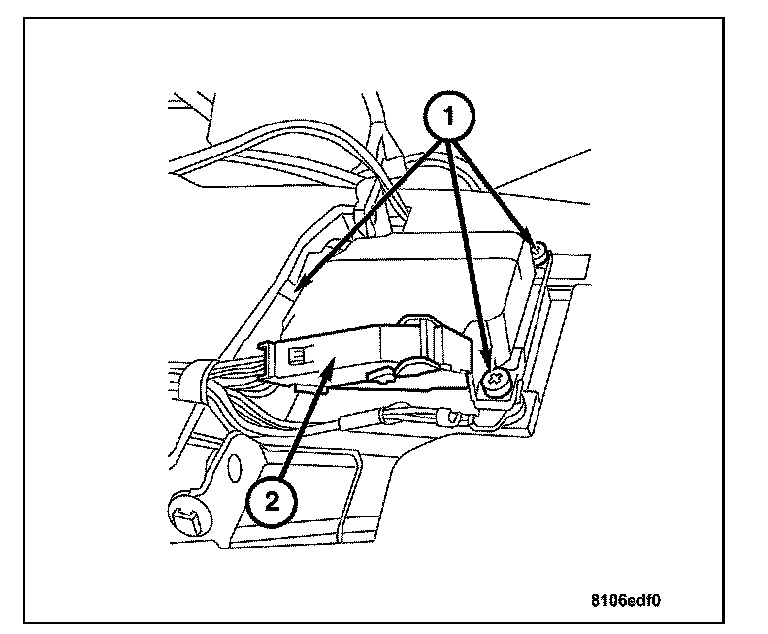 1
2
8106edf0