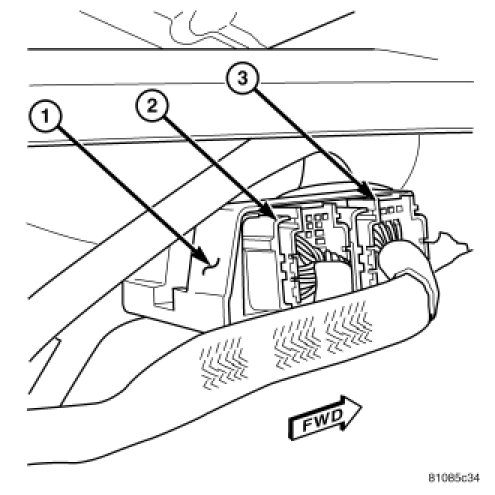 1
2
3
FWD
81085c34