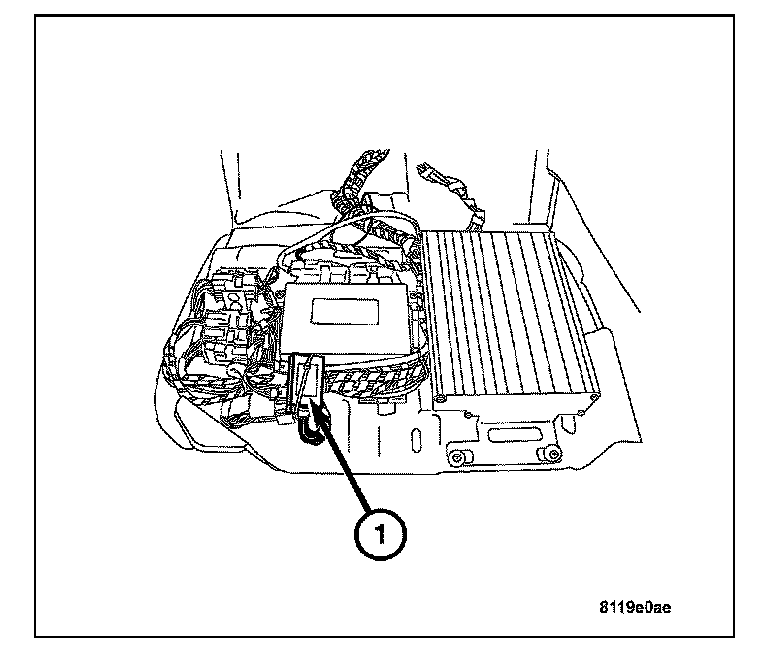 1

8119e0ae