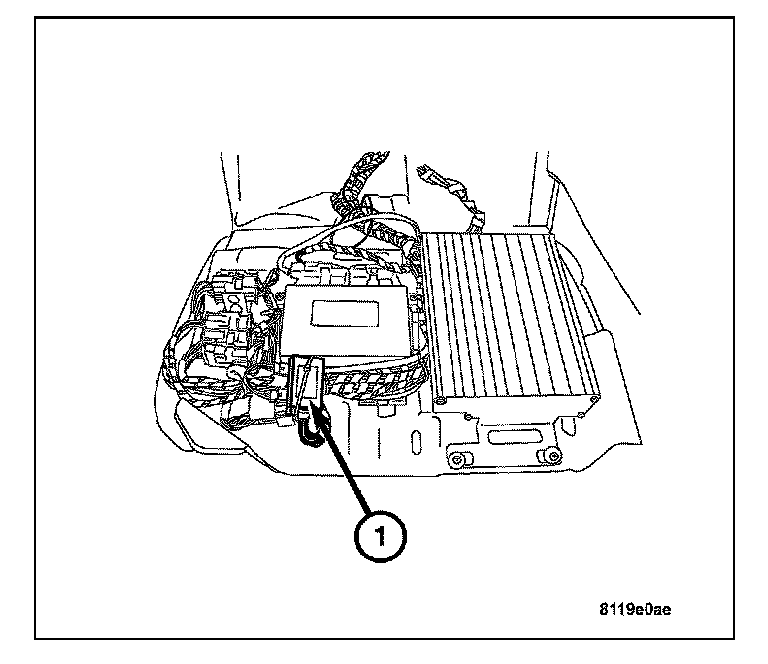 1

8119e0ae