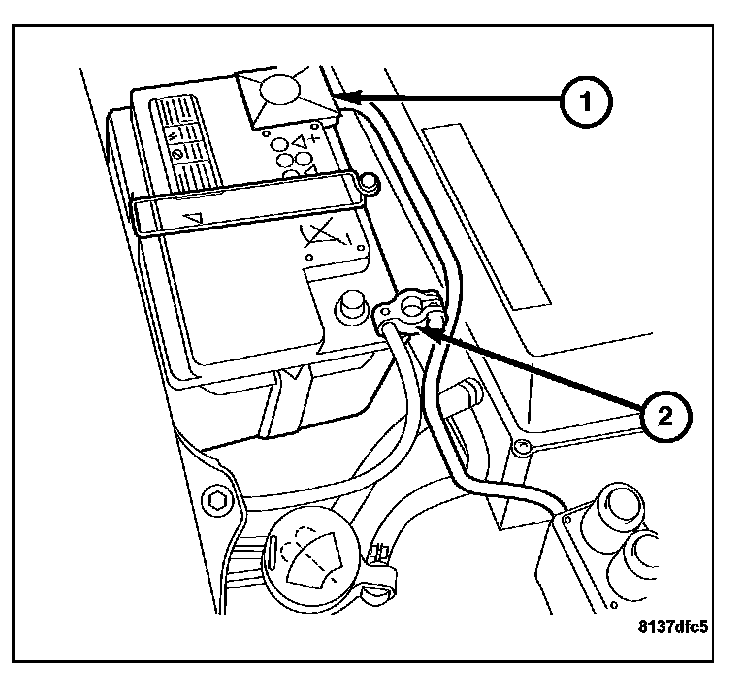 1

2

8137dfc5