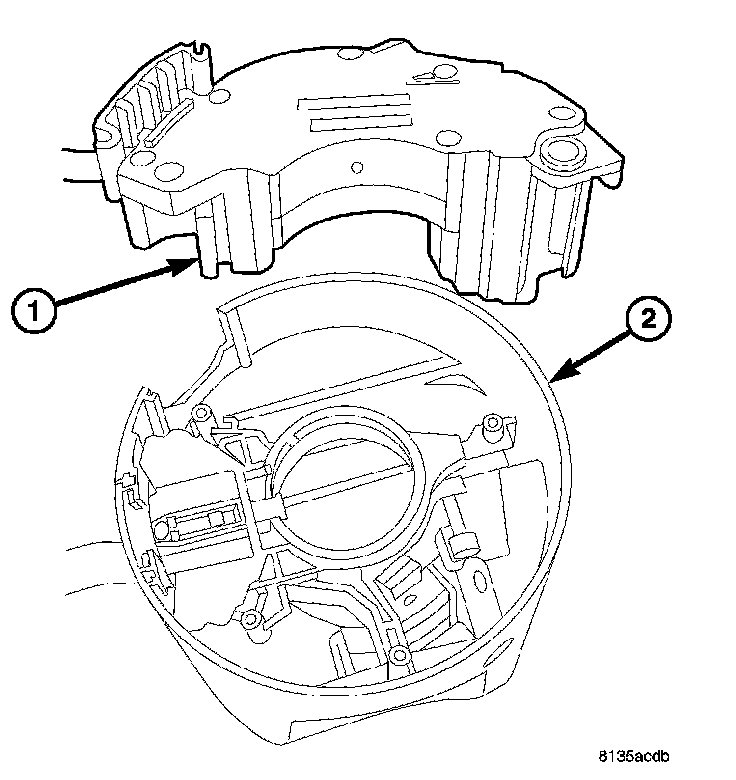 1

2

8135acdb