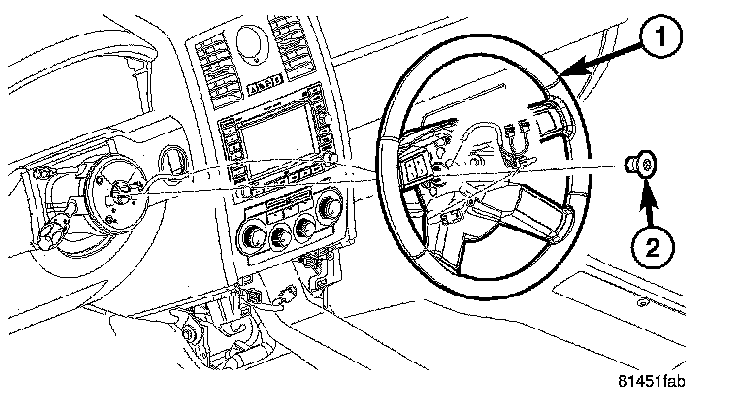 1

2

81451fab