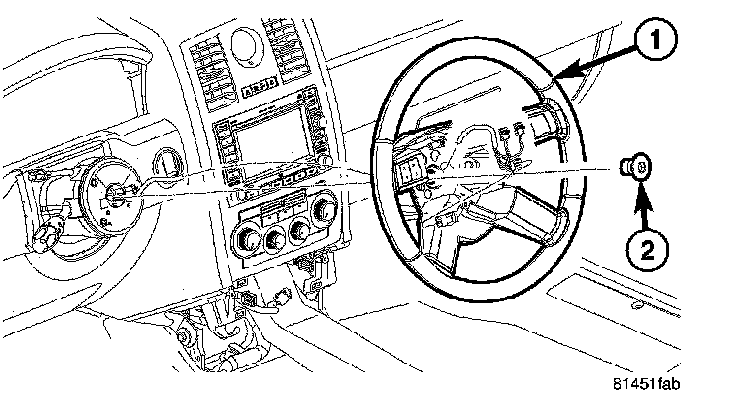 1

2

81451fab