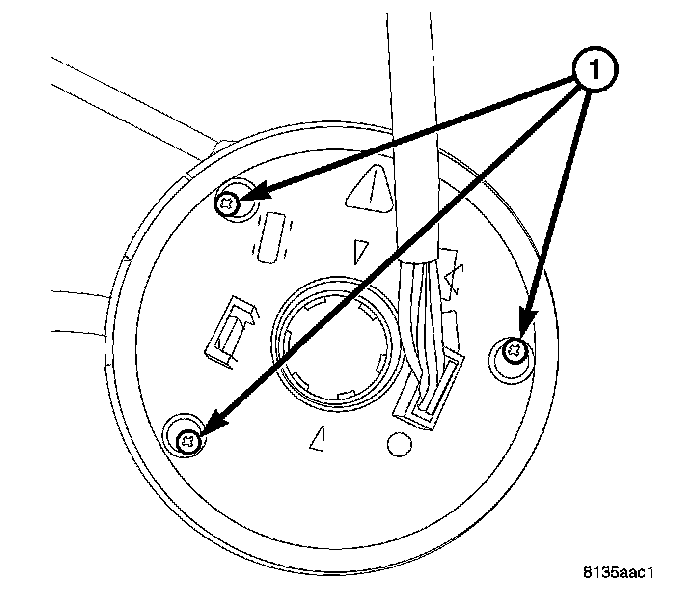 1

8135aac1