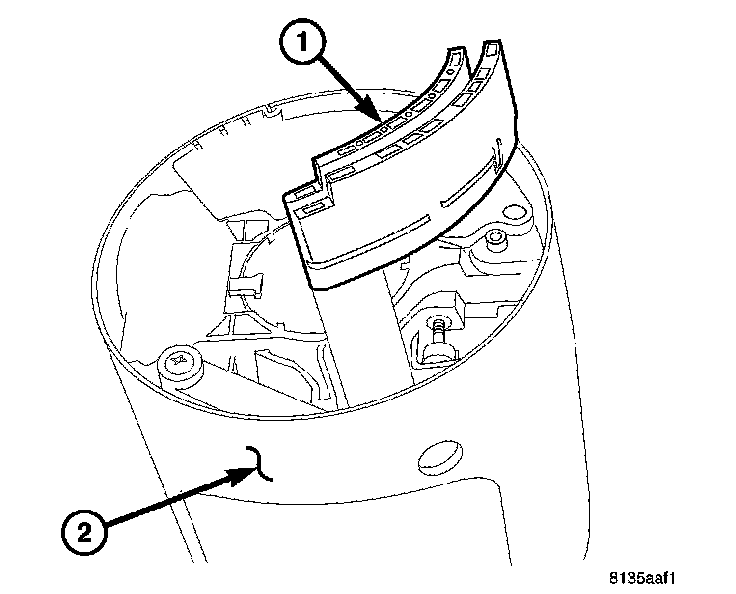 1

2

8135aaf1