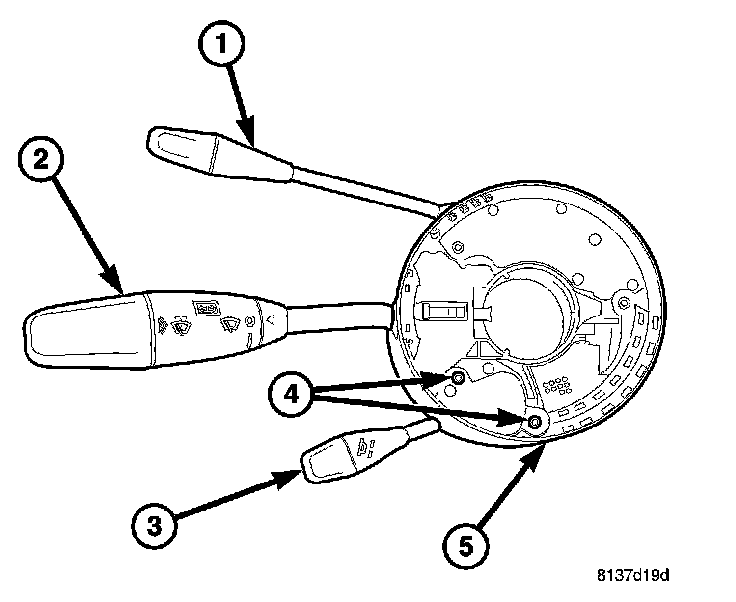 1
2
4
3
5
8137d19d