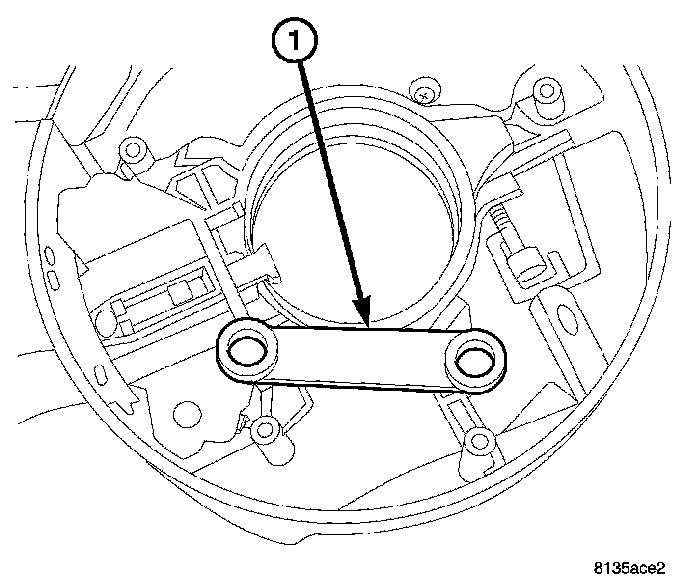 1

8135ace2