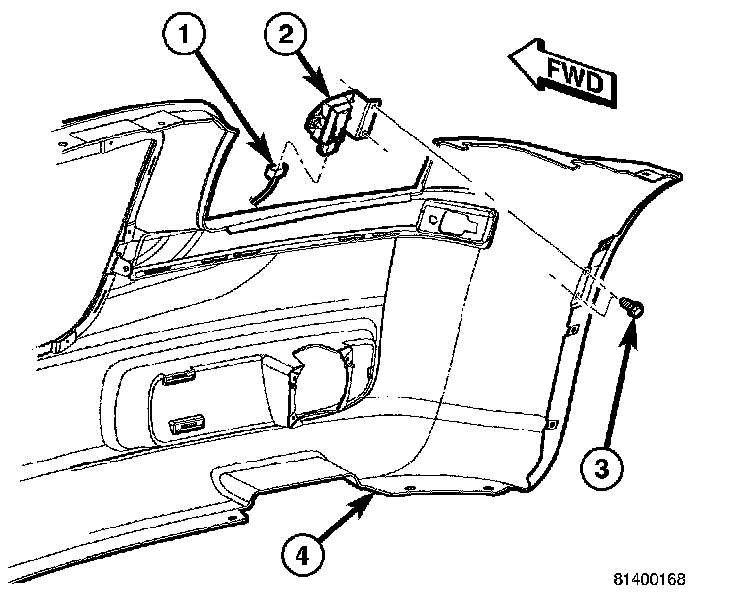 1
2
FWD
3
4
81400168