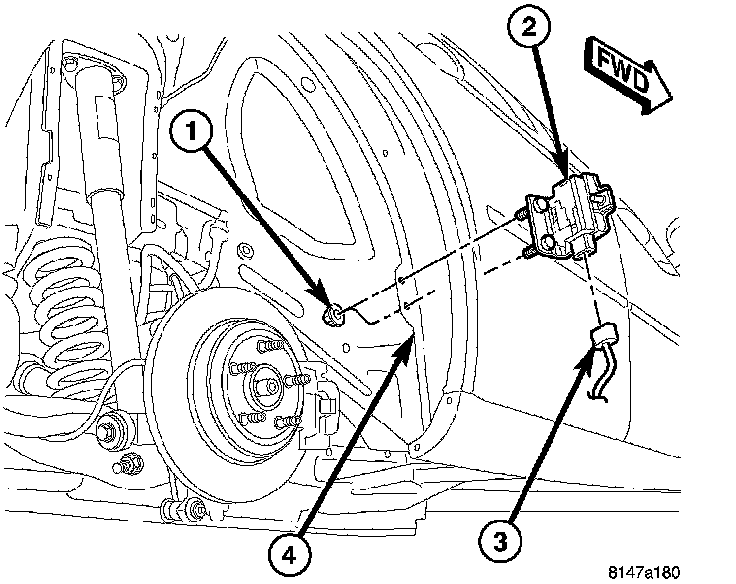 2
FWD
1
4
3
8147a180