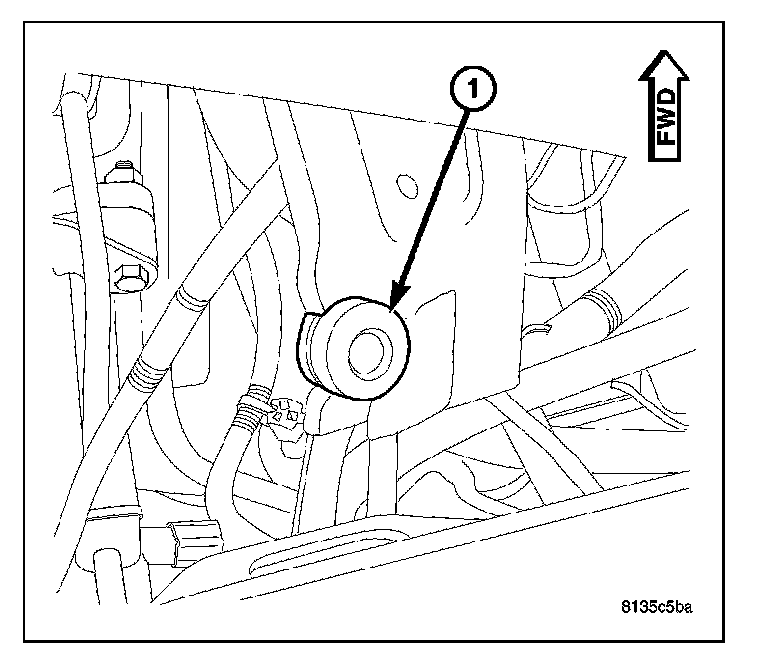 1

FWD

8135c5ba