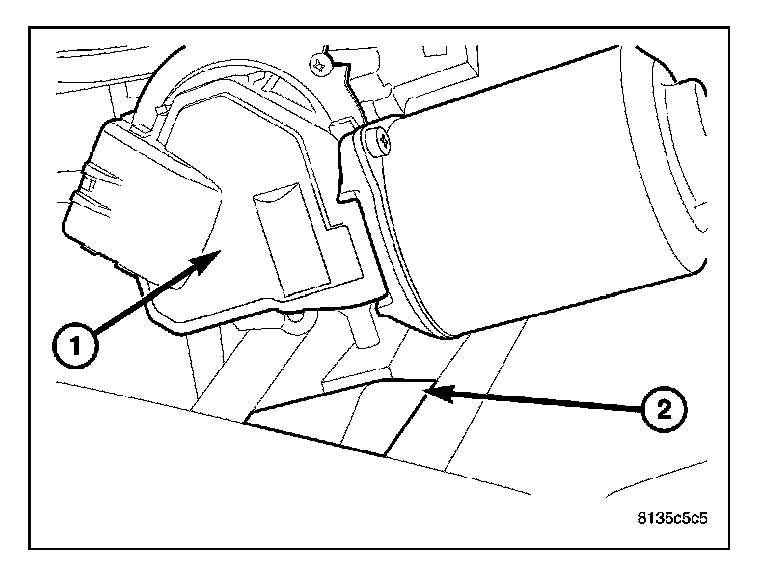 1
2
8135c5c5