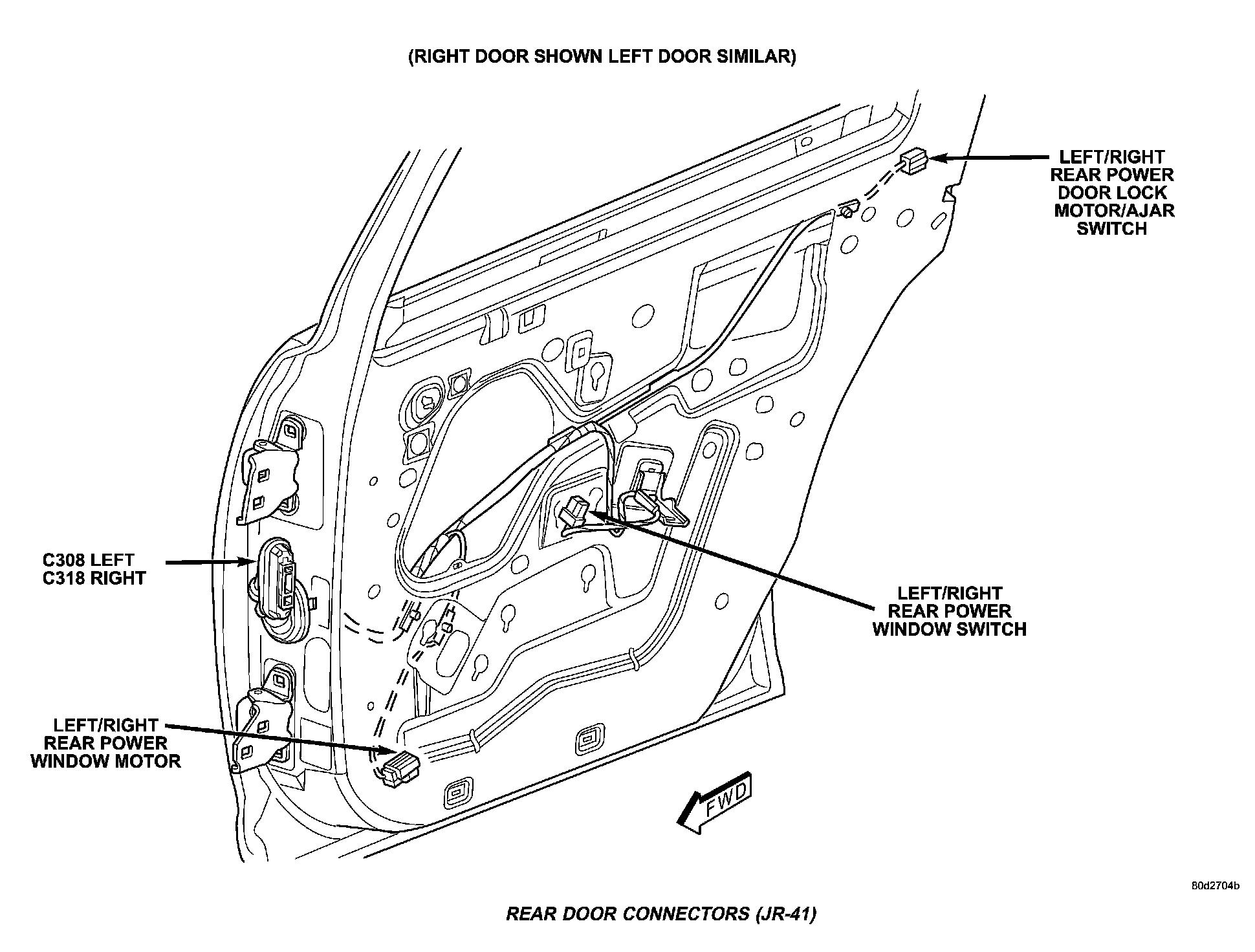 (RIGHT DOOR SHOWN LEFT DOOR SIMILAR)

LEFT/RIGHT REAR POWER DOOR LOCK MOTOR/AJAR SWITCH

C308 LEFT
C318 RIGHT

LEFT/RIGHT REAR POWER WINDOW SWITCH

LEFT/RIGHT REAR POWER WINDOW MOTOR

FWD

80d2704b

REAR DOOR CONNECTORS (JR-41)