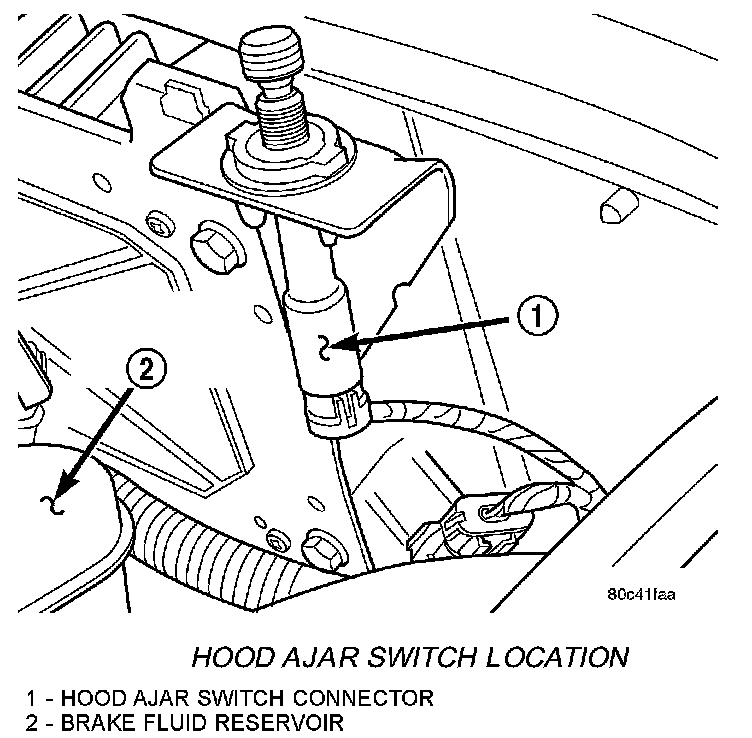 1

2

80c41faa

HOOD AJAR SWITCH LOCATION

1 - HOOD AJAR SWITCH CONNECTOR
2 - BRAKE FLUID RESERVOIR