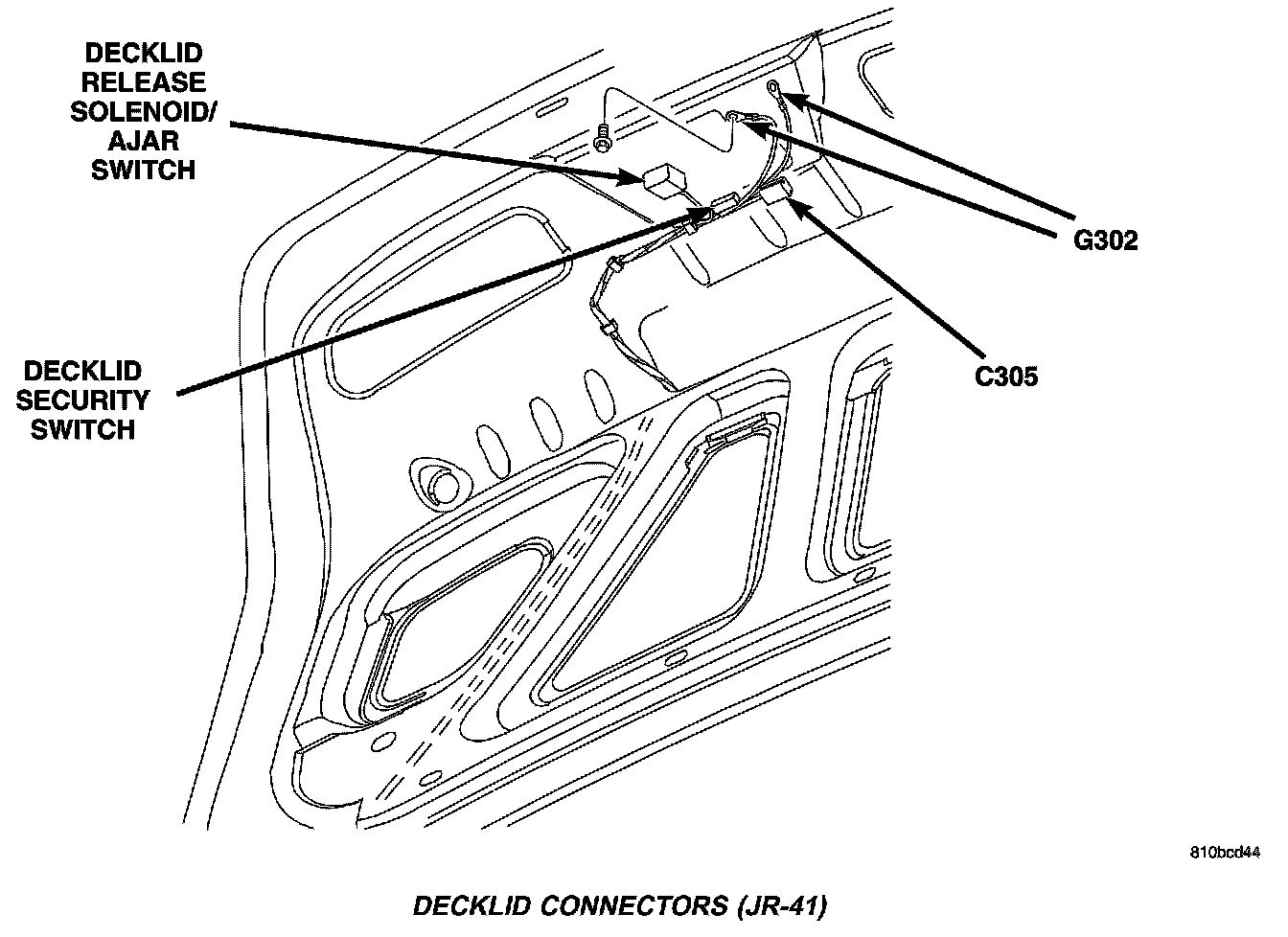 DECKLID RELEASE SOLENOID/ AJAR SWITCH

G302

C305

DECKLID SECURITY SWITCH

810bcd44

DECKLID CONNECTORS (JR-41)