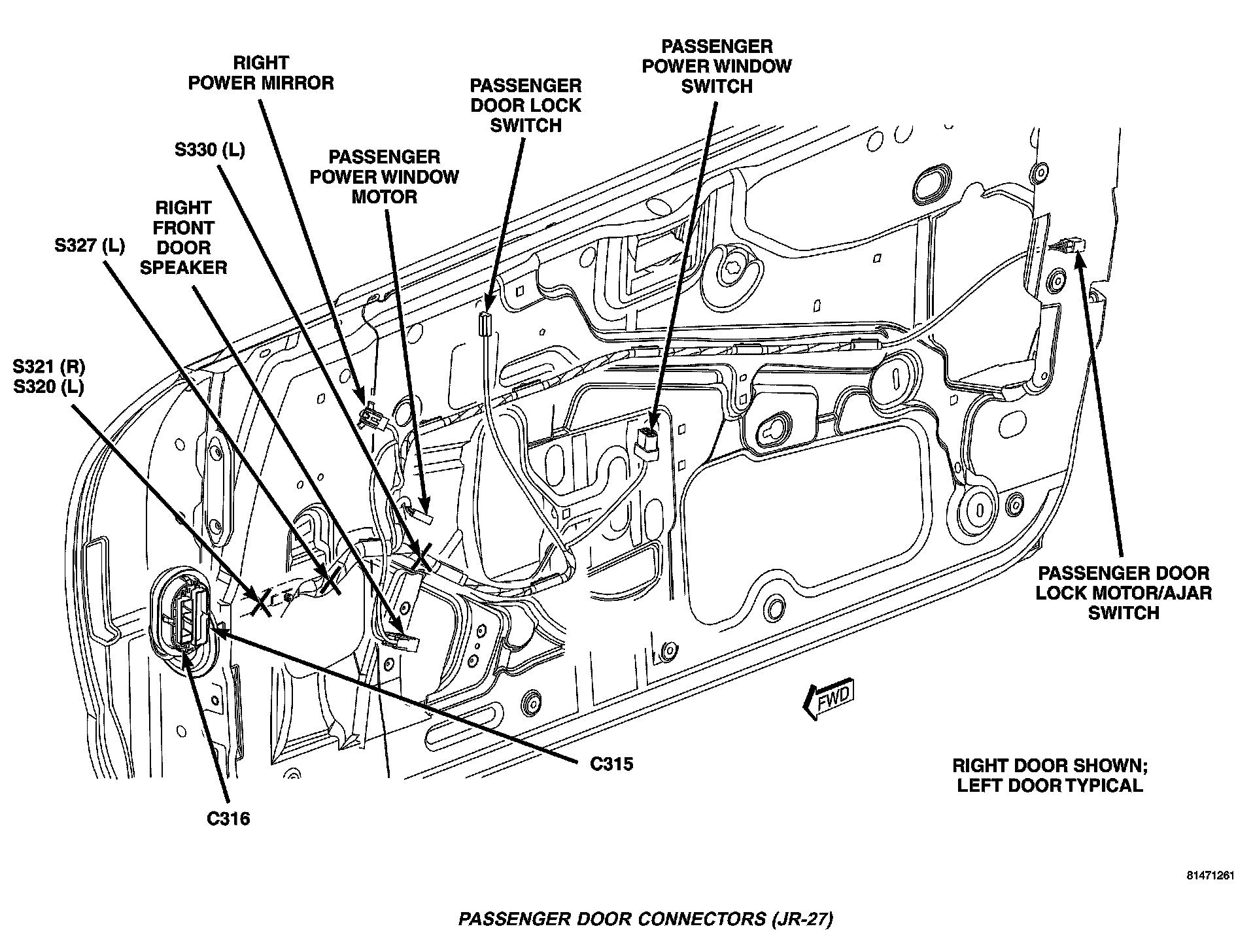 RIGHT POWER MIRROR

PASSENGER POWER WINDOW SWITCH

PASSENGER DOOR LOCK SWITCH

S330 (L)

PASSENGER POWER WINDOW MOTOR

RIGHT FRONT DOOR SPEAKER

S327 (L)

S321 (R)
S320 (L)

PASSENGER DOOR LOCK MOTOR/AJAR SWITCH

FWD

C315

RIGHT DOOR SHOWN; LEFT DOOR TYPICAL

C316

81471261

PASSENGER DOOR CONNECTORS (JR-27)