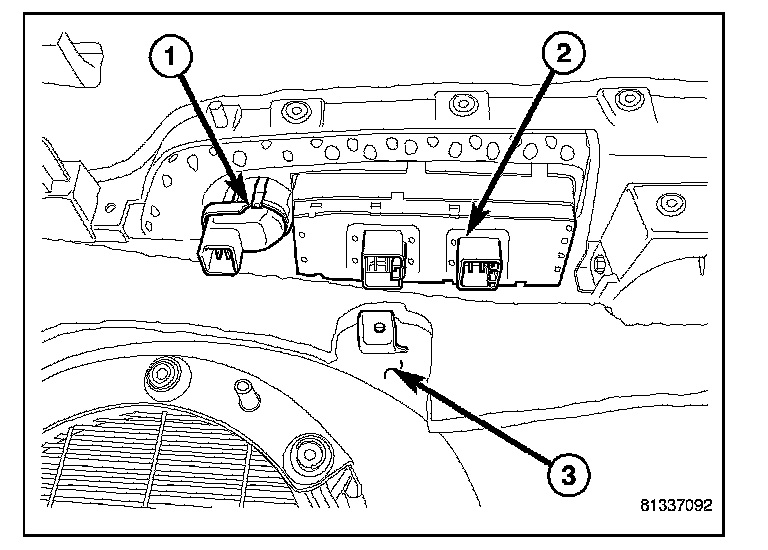 1
2
3
81337092