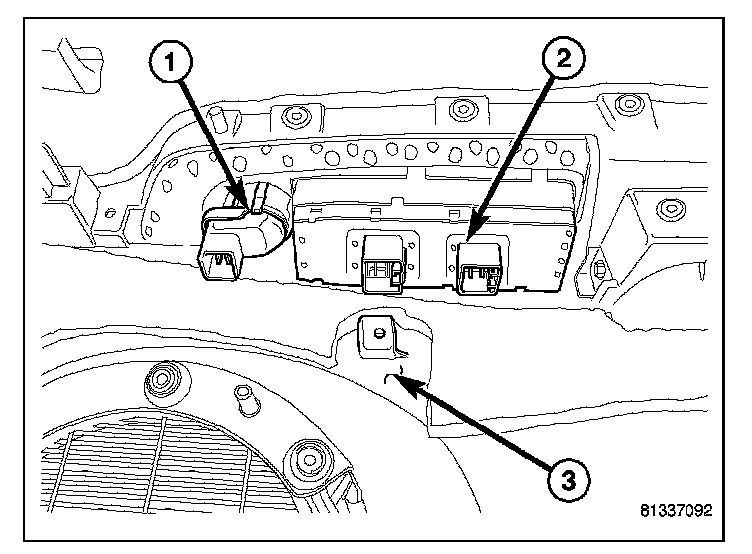 1
2
3
81337092