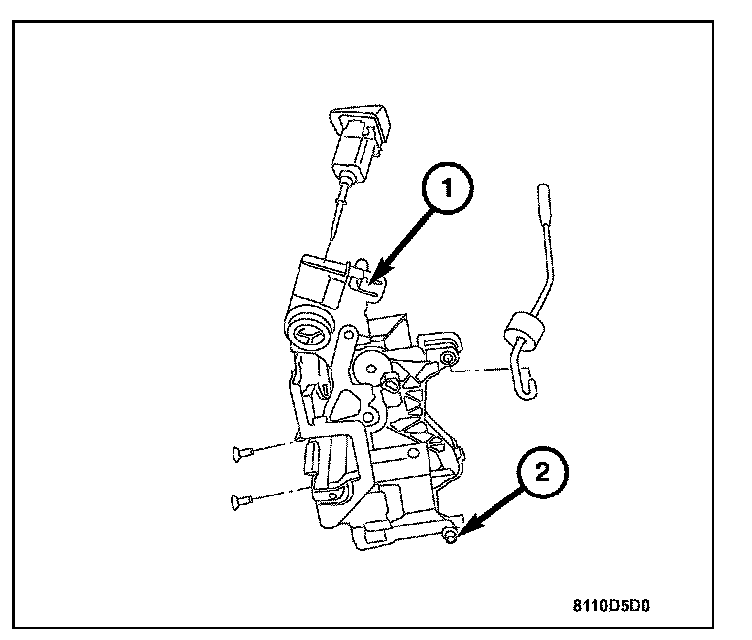 1

2

8110D5D0