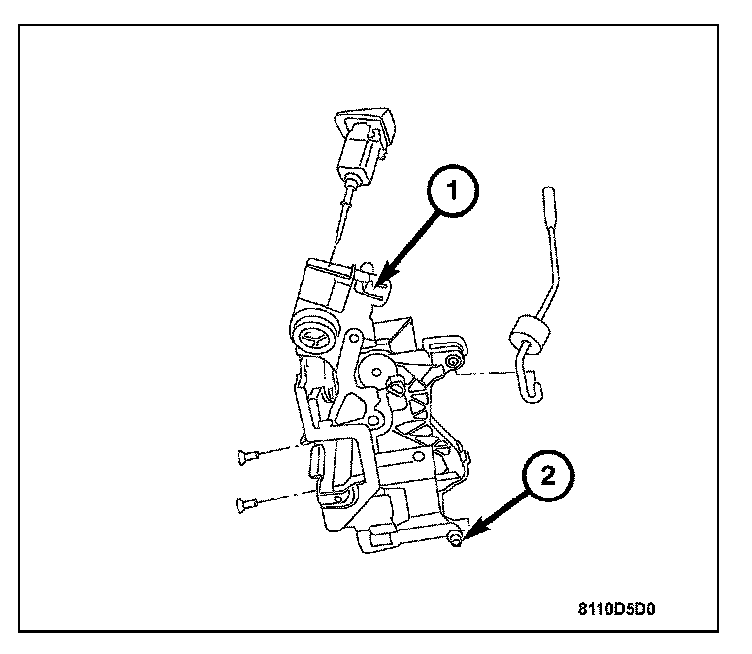 1

2

8110D5D0