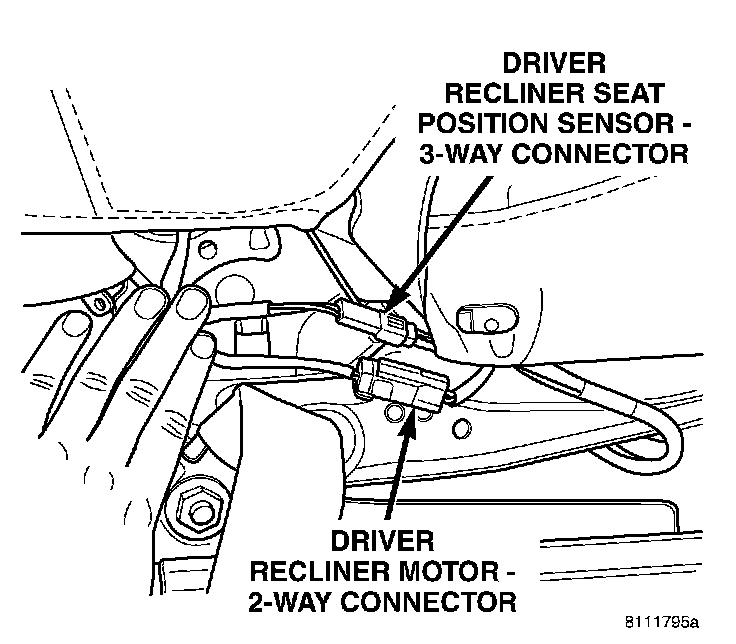 DRIVER RECLINER SEAT POSITION SENSOR - 3-WAY CONNECTOR

DRIVER RECLINER MOTOR - 2-WAY CONNECTOR

8111795a