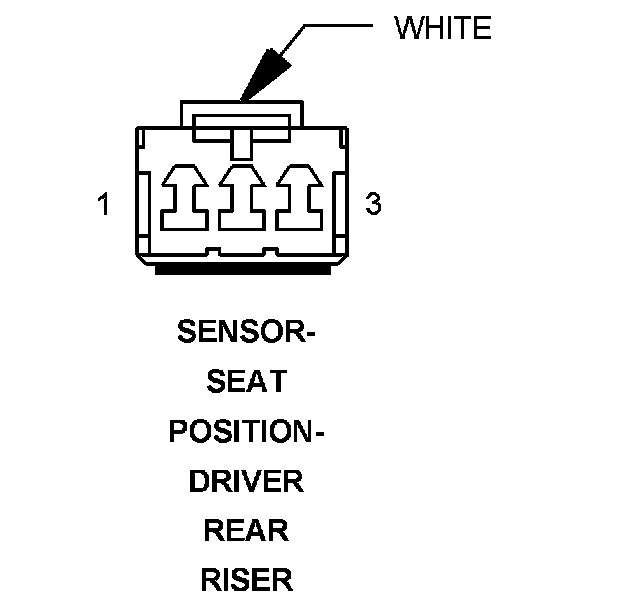 WHITE

1

3

SENSOR-
SEAT
POSITION-
DRIVER
REAR
RISER