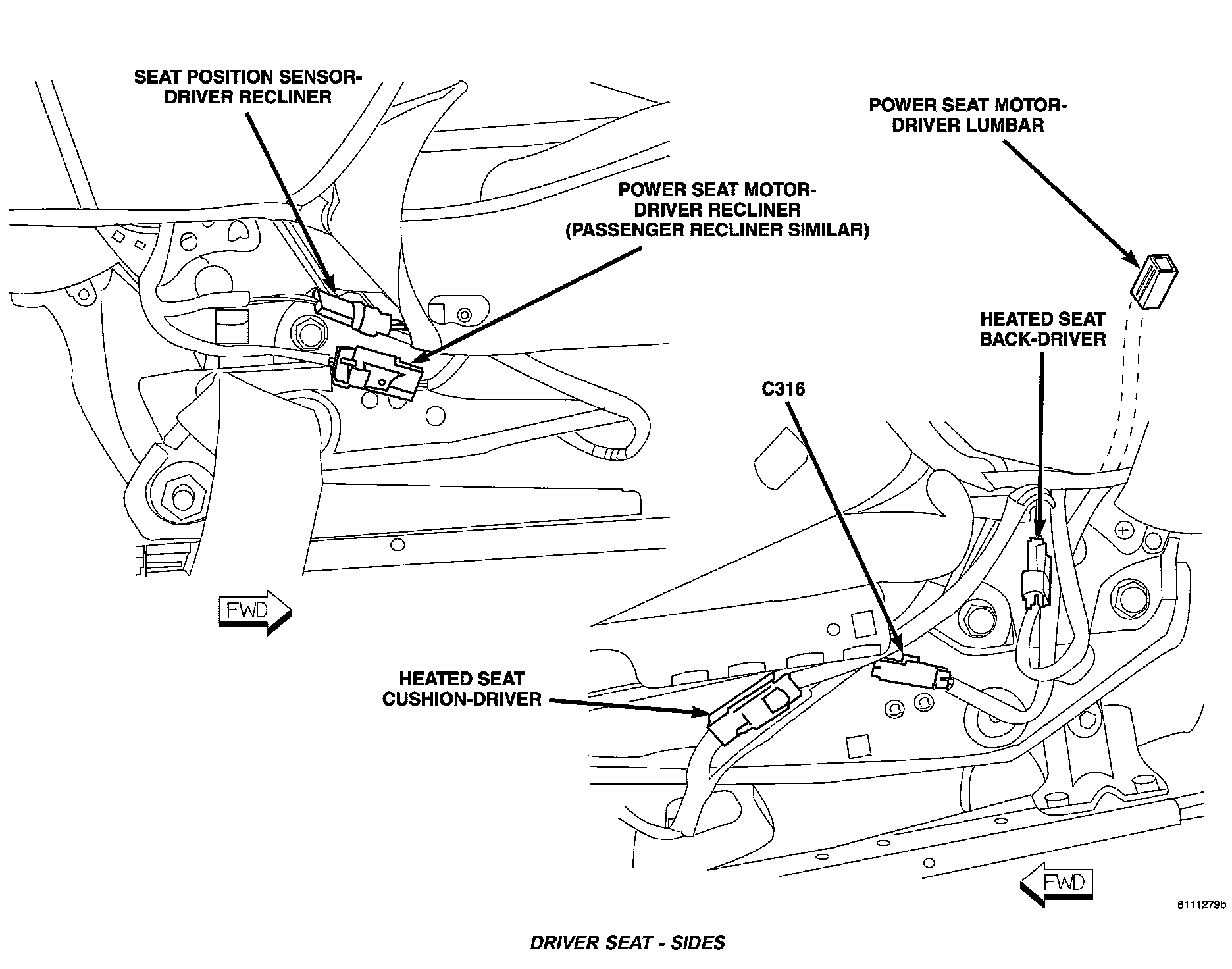 SEAT POSITION SENSOR-DRIVER RECLINER

POWER SEAT MOTOR-DRIVER LUMBAR

POWER SEAT MOTOR-DRIVER RECLINER (PASSENGER RECLINER SIMILAR)

HEATED SEAT BACK-DRIVER

C316

FWD

HEATED SEAT CUSHION-DRIVER

FWD

8111279b

DRIVER SEAT - SIDES