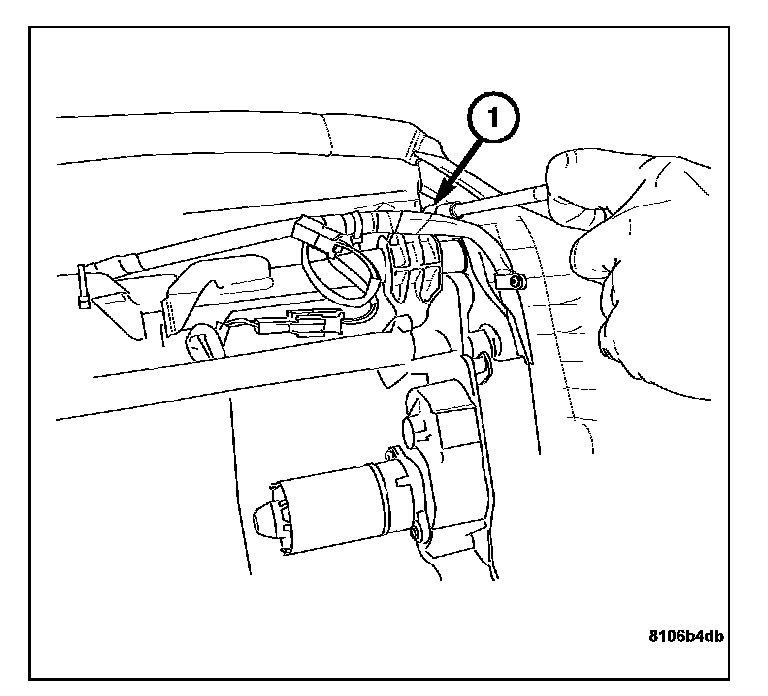 1

8106b4db