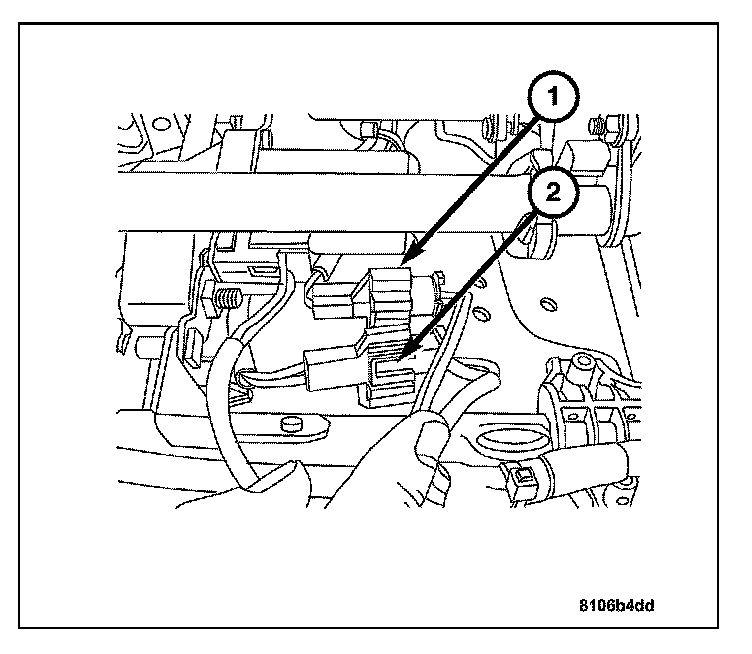 1
2
8106b4dd