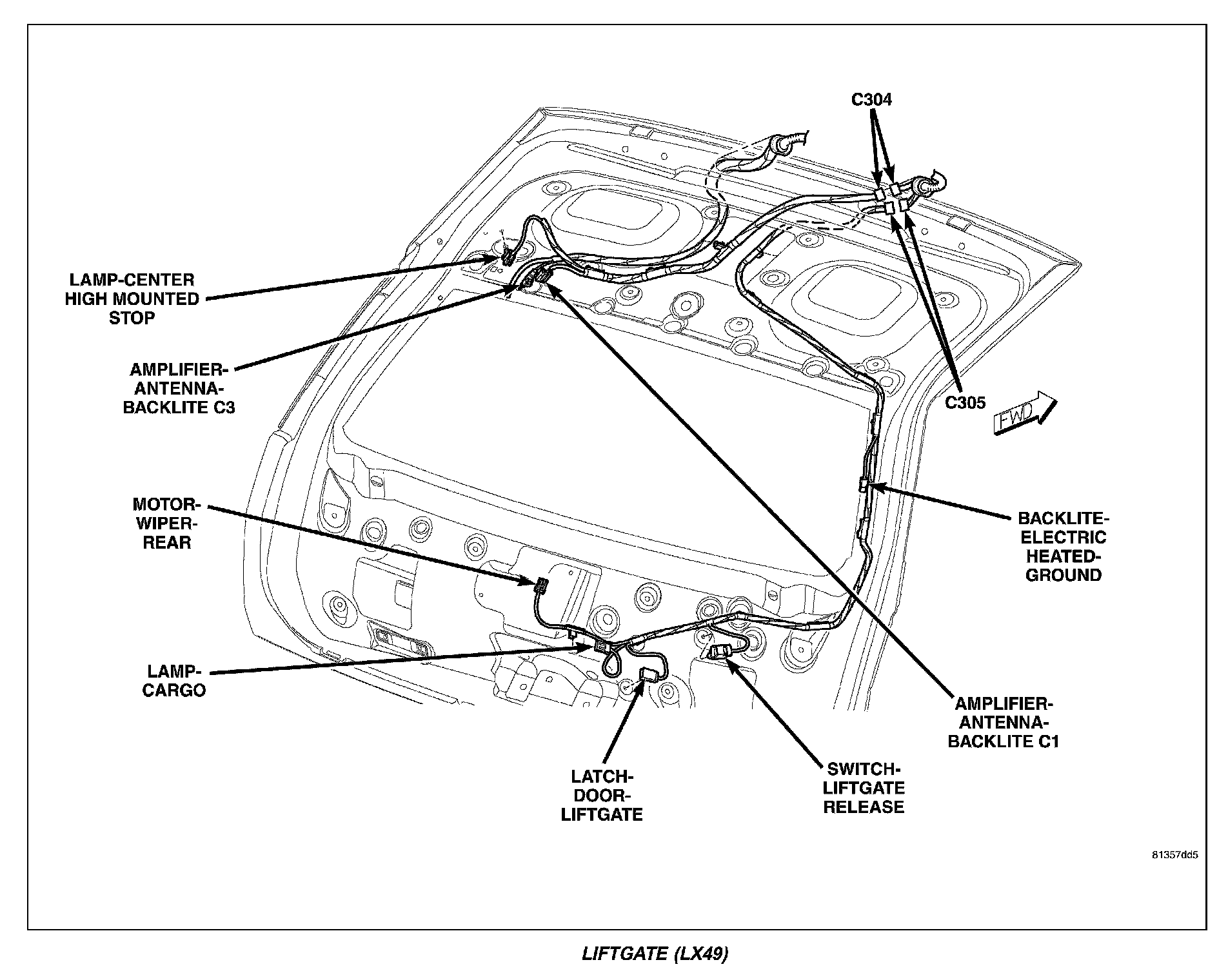 C304

LAMP-CENTER HIGH MOUNTED STOP

AMPLIFIER-ANTENNA-BACKLITE C3

C305

FWD

MOTOR-WIPER-REAR

BACKLITE-ELECTRIC HEATED-GROUND

LAMP-CARGO

AMPLIFIER-ANTENNA-BACKLITE C1

LATCH-DOOR-LIFTGATE

SWITCH-LIFTGATE RELEASE

81357dd5

LIFTGATE (LX49)