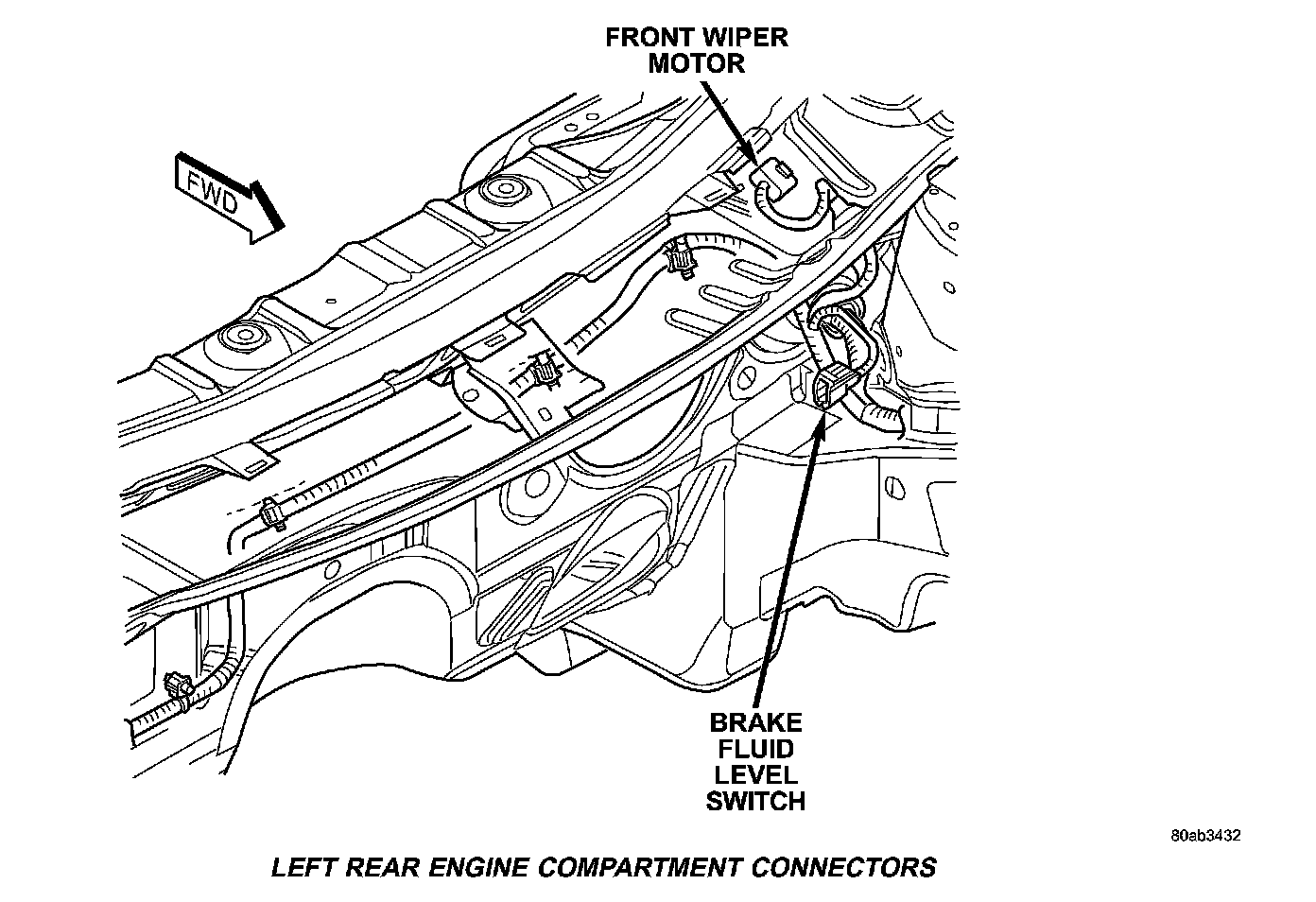 FRONT WIPER MOTOR

FWD

BRAKE FLUID LEVEL SWITCH

80ab3432

LEFT REAR ENGINE COMPARTMENT CONNECTORS