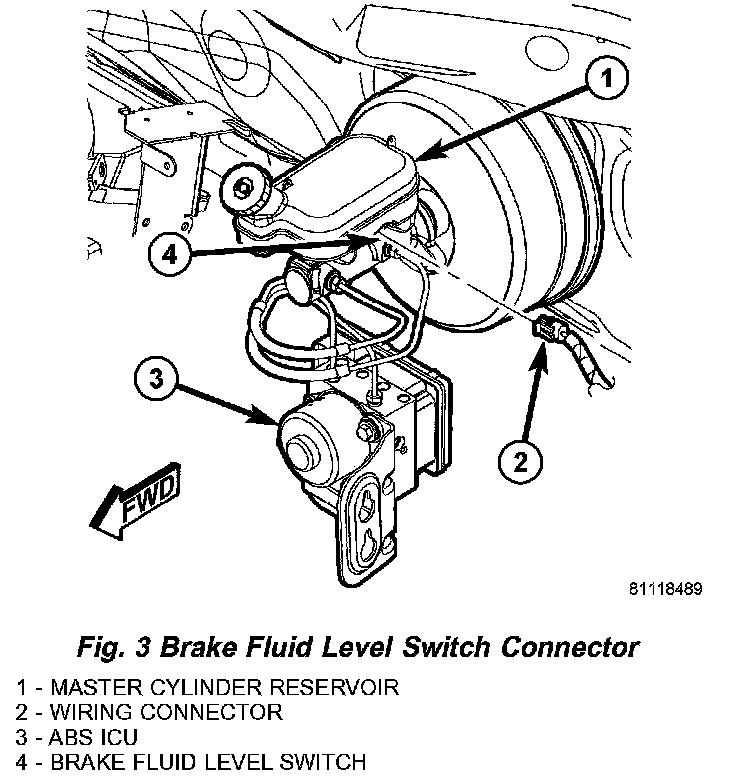 1

4

3

2

FWD

81118489

Fig. 3 Brake Fluid Level Switch Connector

1 - MASTER CYLINDER RESERVOIR
2 - WIRING CONNECTOR
3 - ABS ICU
4 - BRAKE FLUID LEVEL SWITCH