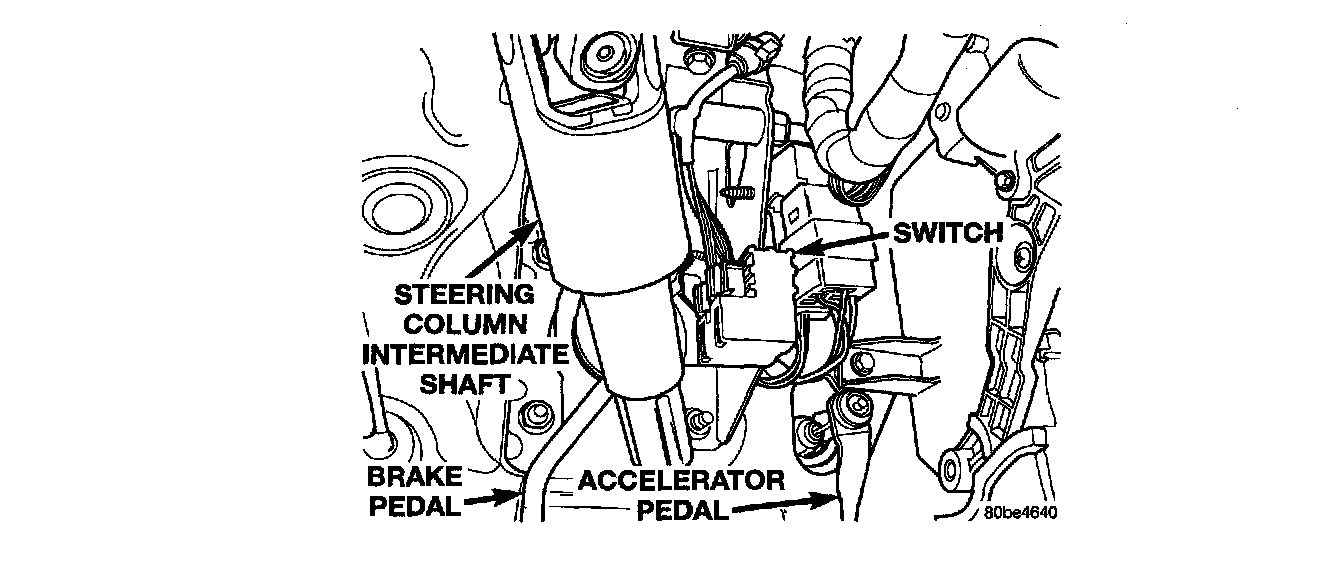 SWITCH

STEERING COLUMN INTERMEDIATE SHAFT

BRAKE PEDAL

ACCELERATOR PEDAL

80be4640